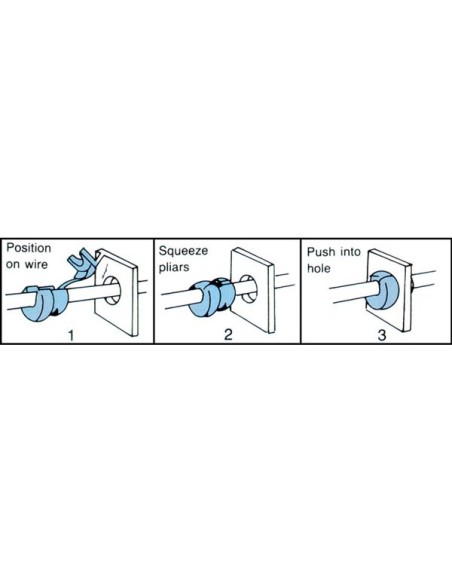 Position on wire

1

Squeeze pliars

2

Push into hole

3