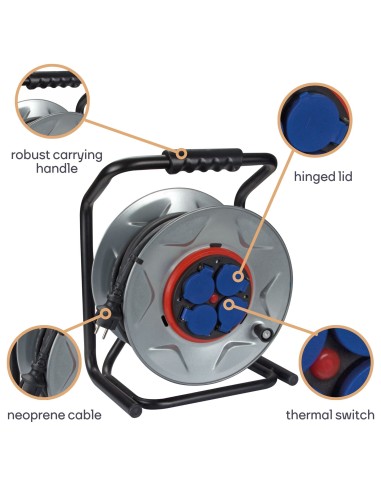 robust carrying handle

hinged lid

neoprene cable

thermal switch