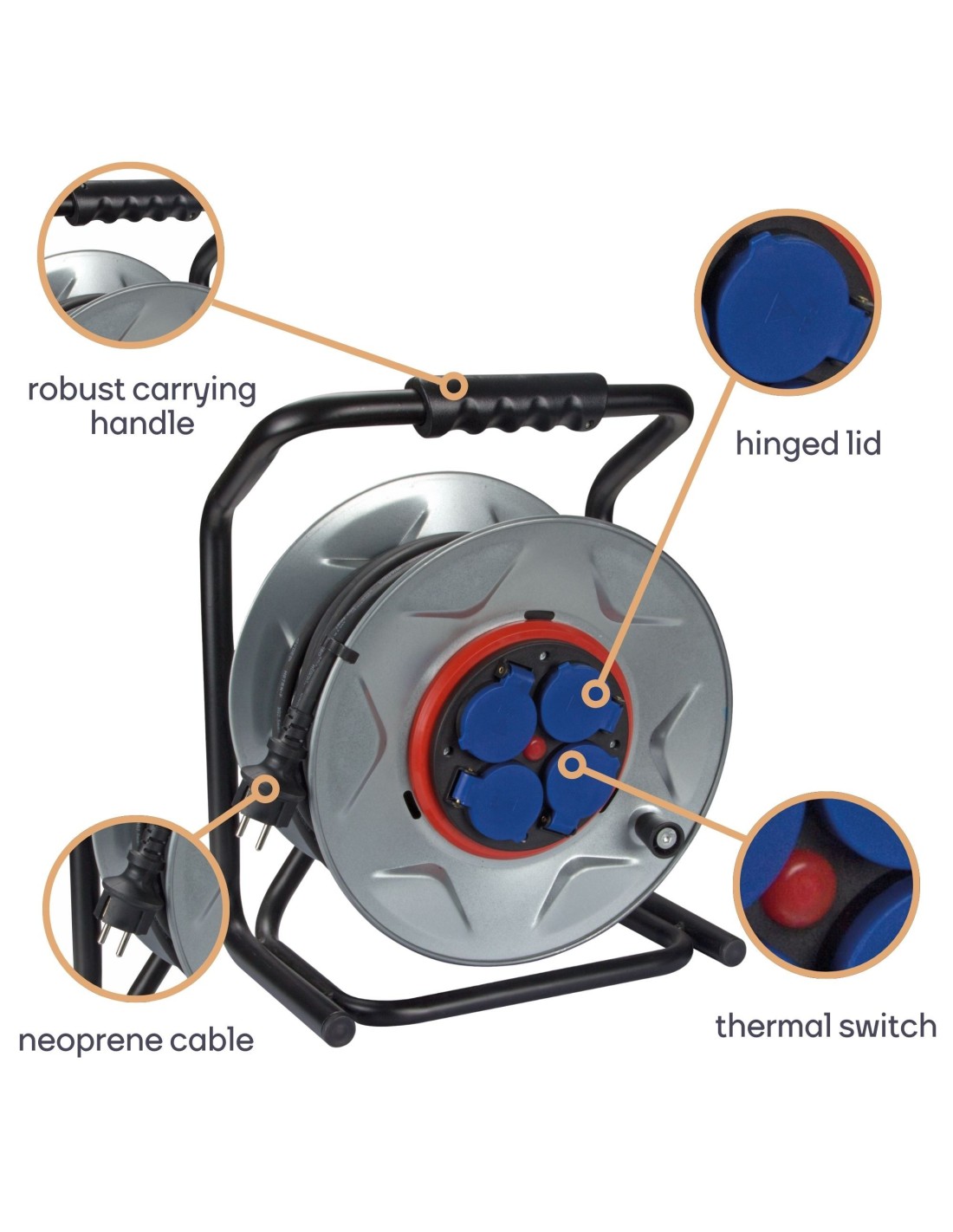 robust carrying handle

hinged lid

neoprene cable

thermal switch