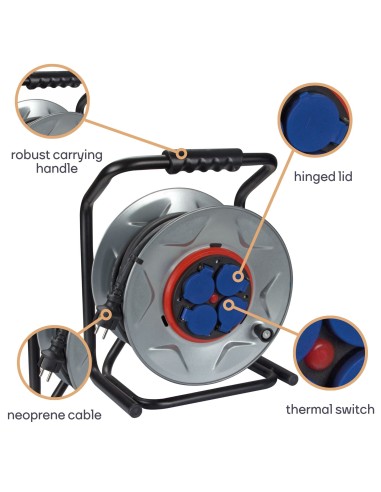 robust carrying handle

hinged lid

neoprene cable

thermal switch