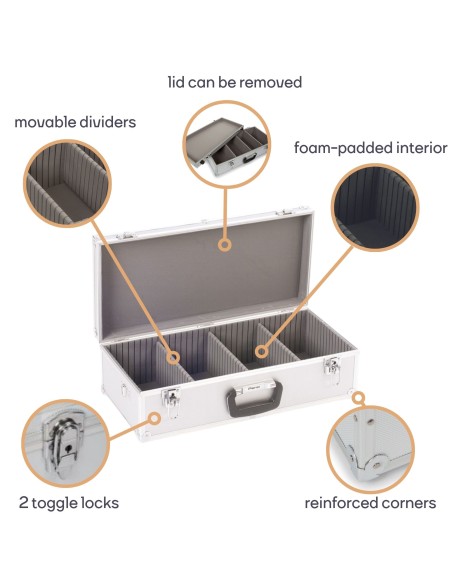 lid can be removed

movable dividers

foam-padded interior

2 toggle locks

reinforced corners