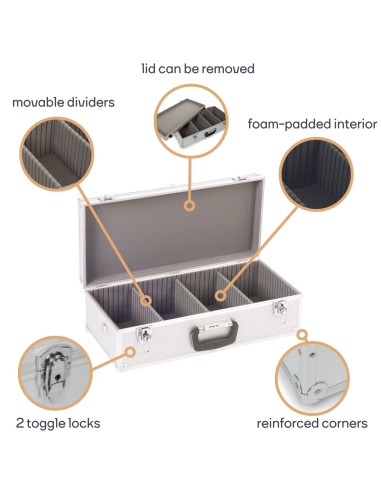 lid can be removed

movable dividers

foam-padded interior

2 toggle locks

reinforced corners