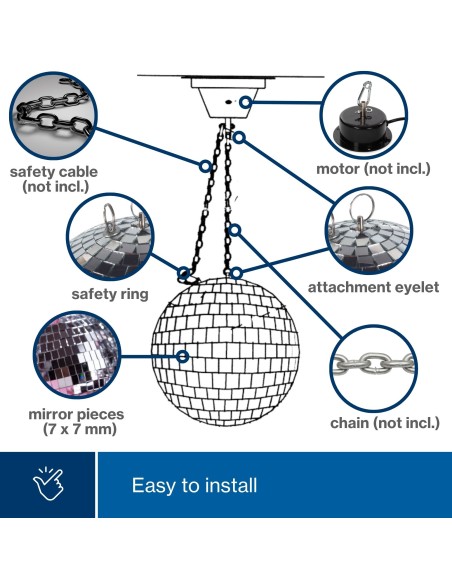 safety cable (not incl.)

motor (not incl.)

safety ring

attachment eyelet

mirror pieces (7 x 7 mm)

chain (not incl.)

Easy to install