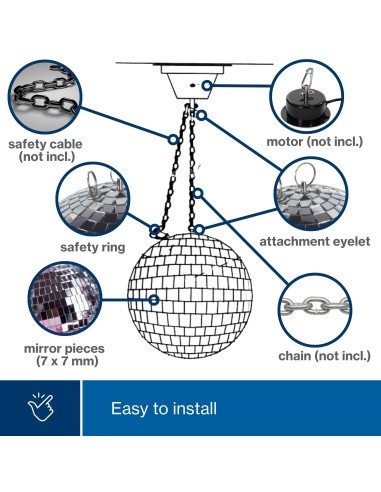 safety cable
(not incl.)

motor (not incl.)

safety ring

attachment eyelet

mirror pieces
(7 x 7 mm)

chain (not incl.)

Easy to install