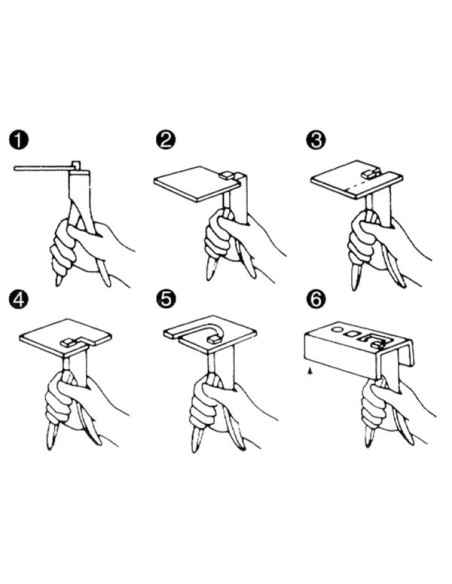 1
2
3
4
5
6