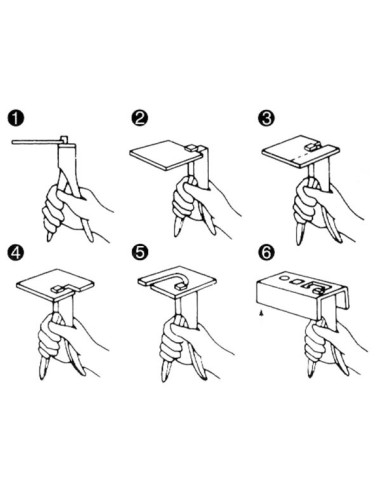 1
2
3
4
5
6