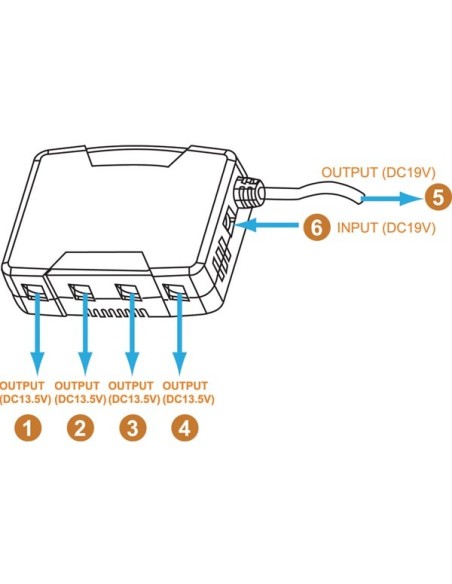 OUTPUT (DC19V)

5

6 INPUT (DC19V)

OUTPUT (DC13.5V)

OUTPUT (DC13.5V)

OUTPUT (DC13.5V)

OUTPUT (DC13.5V)

1

2

3

4